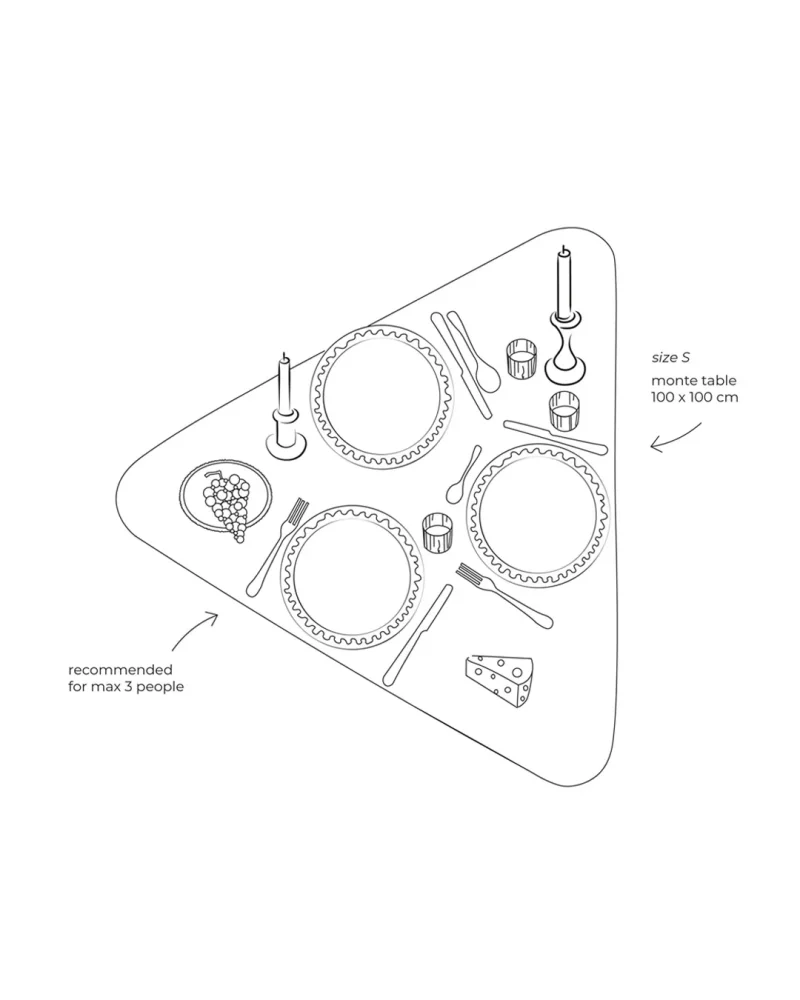 size S

monte table
100 x 100 cm

recommended
for max 3 people