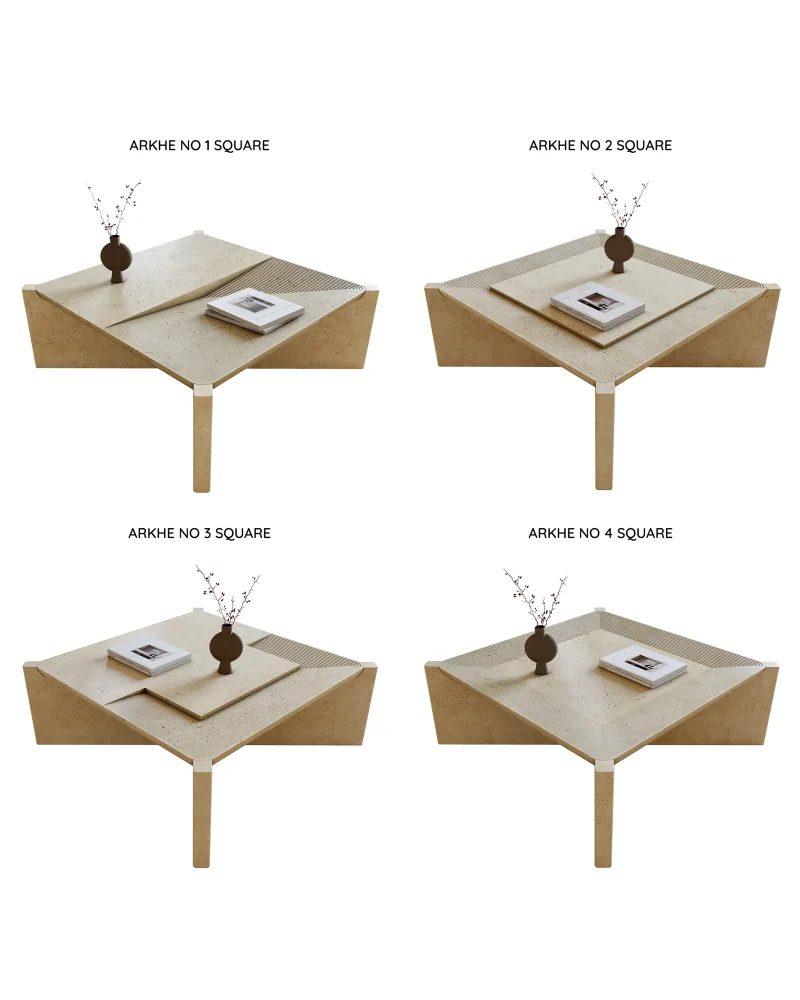 ARKHE NO 1 SQUARE

ARKHE NO 2 SQUARE

ARKHE NO 3 SQUARE

ARKHE NO 4 SQUARE